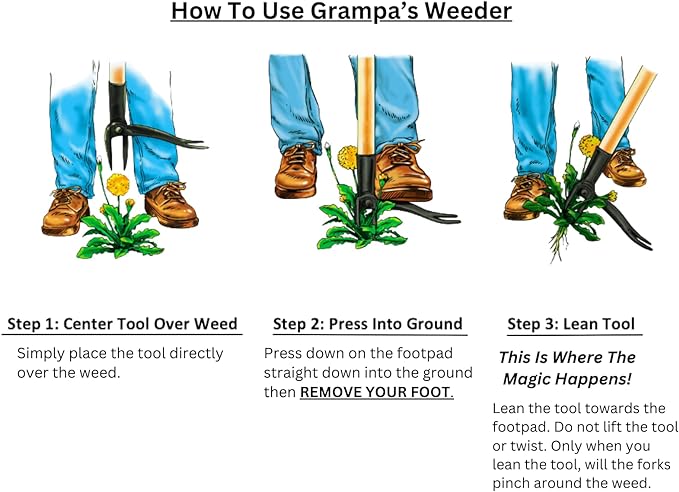 How To Use Grampa's Weeder

Step 1: Center Tool Over Weed

Simply place the tool directly over the weed.

Step 2: Press Into Ground

Press down on the footpad straight down into the ground then REMOVE YOUR FOOT.

Step 3: Lean Tool

This Is Where The Magic Happens!

Lean the tool towards the footpad. Do not lift the tool or twist. Only when you lean the tool, will the forks pinch around the weed.